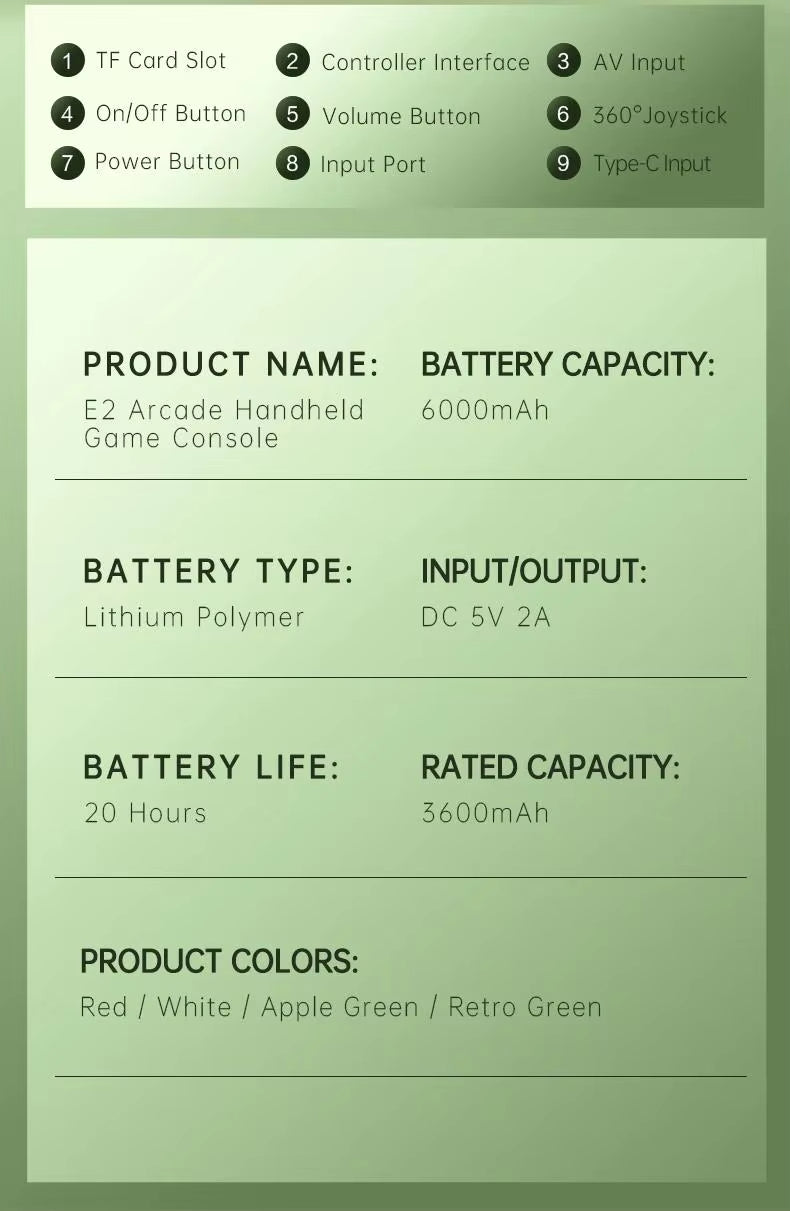 1 TF Card Slot
2 Controller Interface
3 AV Input
4 On/Off Button
5 Volume Button
6 360°Joystick
7 Power Button
8 Input Port
9 Type-C Input

PRODUCT NAME:
E2 Arcade Handheld Game Console

BATTERY CAPACITY:
6000mAh

BATTERY TYPE:
Lithium Polymer

INPUT/OUTPUT:
DC 5V 2A

BATTERY LIFE:
20 Hours

RATED CAPACITY:
3600mAh

PRODUCT COLORS:
Red / White / Apple Green / Retro Green