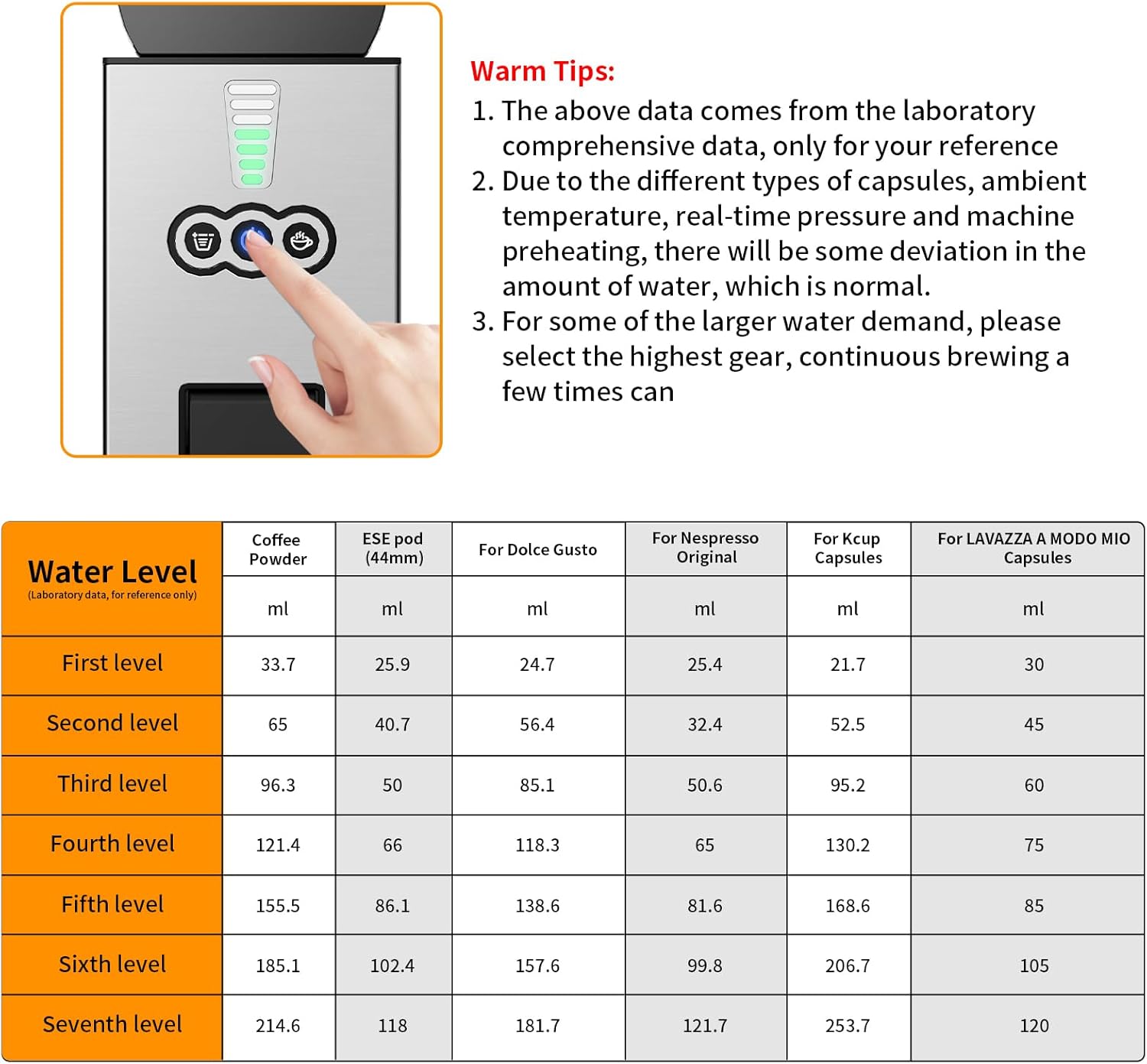 Warm Tips:

1. The above data comes from the laboratory comprehensive data, only for your reference
2. Due to the different types of capsules, ambient temperature, real-time pressure and machine preheating, there will be some deviation in the amount of water, which is normal.
3. For some of the larger water demand, please select the highest gear, continuous brewing a few times can

| Water Level (Laboratory data, for reference only) | Coffee Powder | ESE pod (44mm) | For Dolce Gusto | For Nespresso Original | For Kcup Capsules | For LAVAZZA A MODO MIO Capsules |
|---|---|---|---|---|---|---|
| | ml | ml | ml | ml | ml | ml |
| First level | 33.7 | 25.9 | 24.7 | 25.4 | 21.7 | 30 |
| Second level | 65 | 40.7 | 56.4 | 32.4 | 52.5 | 45 |
| Third level | 96.3 | 50 | 85.1 | 50.6 | 95.2 | 60 |
| Fourth level | 121.4 | 66 | 118.3 | 65 | 130.2 | 75 |
| Fifth level | 155.5 | 86.1 | 138.6 | 81.6 | 168.6 | 85 |
| Sixth level | 185.1 | 102.4 | 157.6 | 99.8 | 206.7 | 105 |
| Seventh level | 214.6 | 118 | 181.7 | 121.7 | 253.7 | 120 |