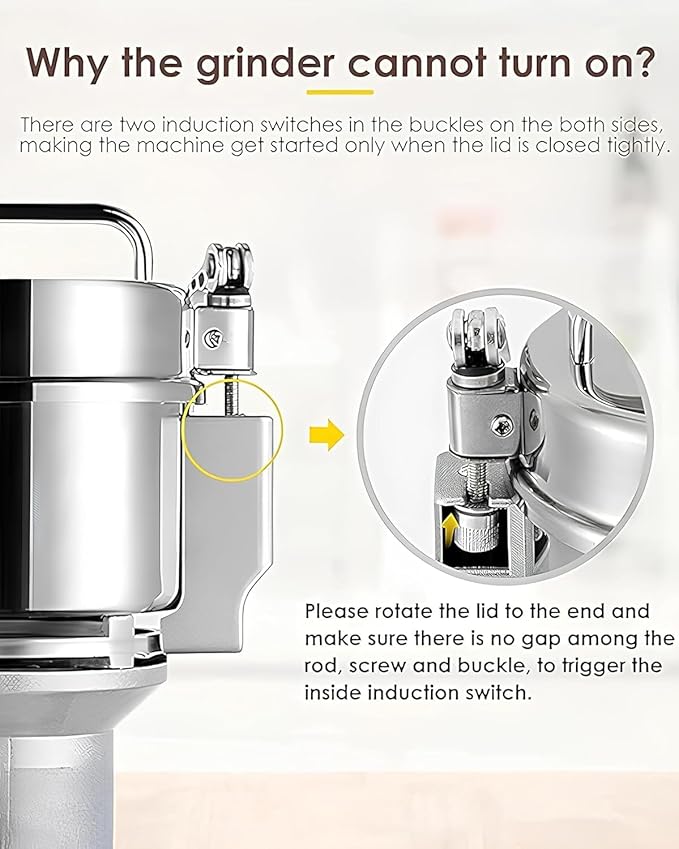 Why the grinder cannot turn on?

There are two induction switches in the buckles on the both sides, making the machine get started only when the lid is closed tightly.

Please rotate the lid to the end and make sure there is no gap among the rod, screw and buckle, to trigger the inside induction switch.