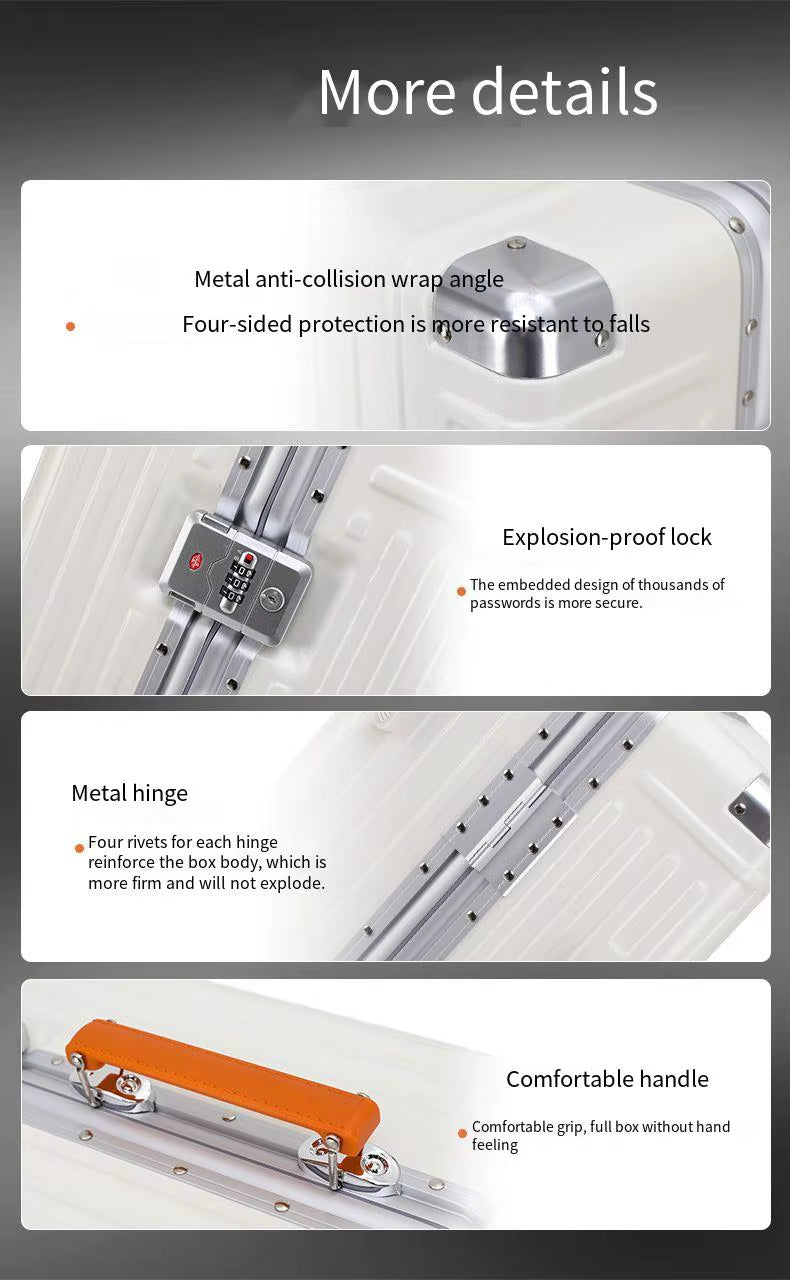 More details

Metal anti-collision wrap angle

Four-sided protection is more resistant to falls

Explosion-proof lock

The embedded design of thousands of passwords is more secure.

Metal hinge

Four rivets for each hinge reinforce the box body, which is more firm and will not explode.

Comfortable handle

Comfortable grip, full box without hand feeling